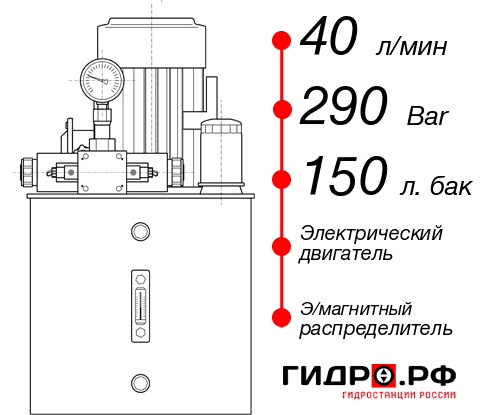 40 л/мин
290 Bar
150 л. бак
Электрический двигатель
Э/магнитный распределитель
ГИДРО.РФ
ГИДРОСТАНЦИИ РОССИИ