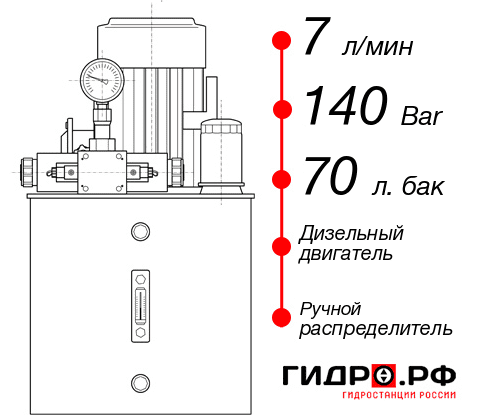 7 л/мин

140 Bar

70 л. бак

Дизельный двигатель

Ручной распределитель

ГИДРО.РФ
ГИДРОСТАНЦИИ РОССИИ