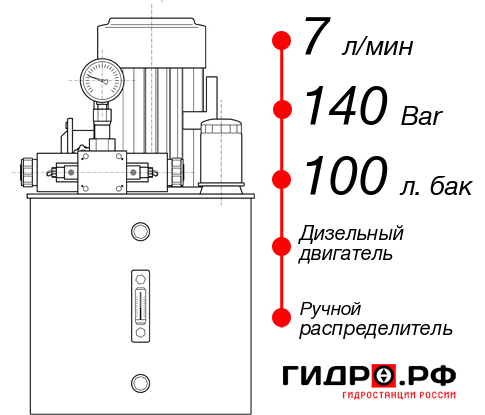 7 л/мин

140 Bar

100 л. бак

Дизельный двигатель

Ручной распределитель

ГИДРО.РФ

ГИДРОСТАНЦИИ РОССИИ