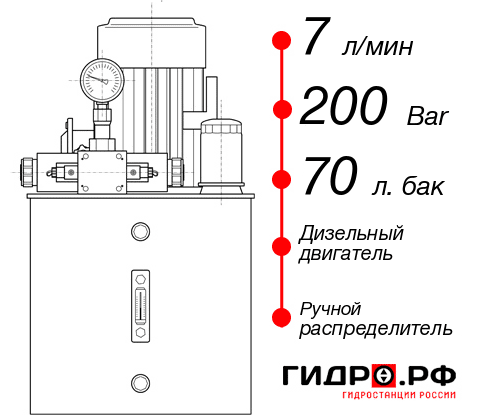 7 л/мин
200 Bar
70 л. бак
Дизельный двигатель
Ручной распределитель
ГИДРО.РФ
ГИДРОСТАНЦИИ РОССИИ