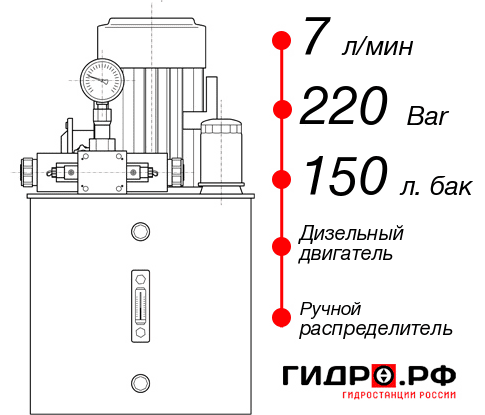 7 л/мин
220 Bar
150 л. бак
Дизельный двигатель
Ручной распределитель
ГИДРО.РФ
ГИДРОСТАНЦИИ РОССИИ