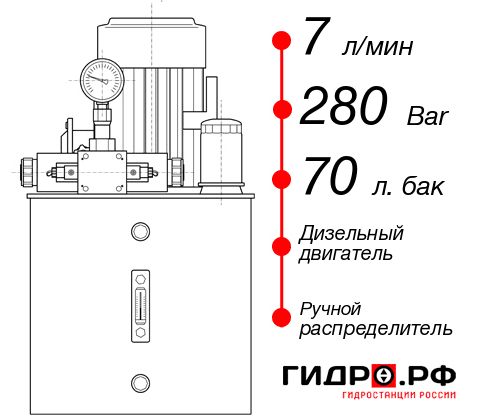 7 л/мин

280 Bar

70 л. бак

Дизельный двигатель

Ручной распределитель

ГИДРО.РФ
ГИДРОСТАНЦИИ РОССИИ