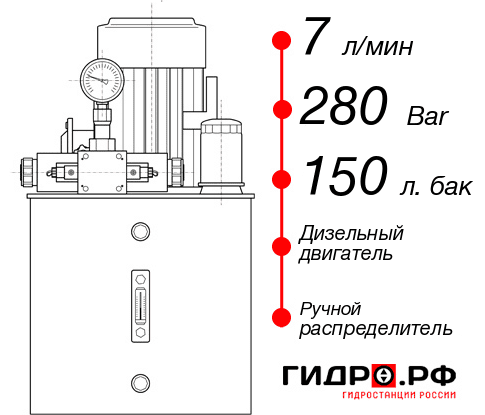 7 л/мин

280 Bar

150 л. бак

Дизельный двигатель

Ручной распределитель

ГИДРО.РФ
ГИДРОСТАНЦИИ РОССИИ