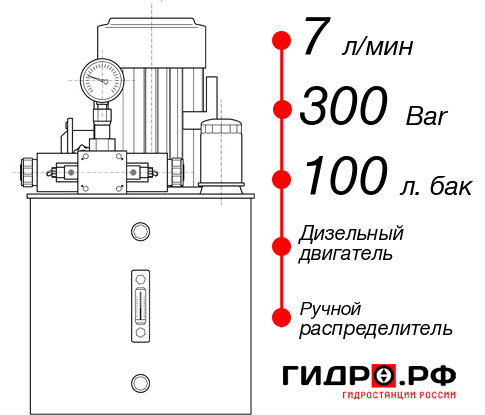 7 л/мин

300 Bar

100 л. бак

Дизельный двигатель

Ручной распределитель

ГИДРО.РФ
ГИДРОСТАНЦИИ РОССИИ