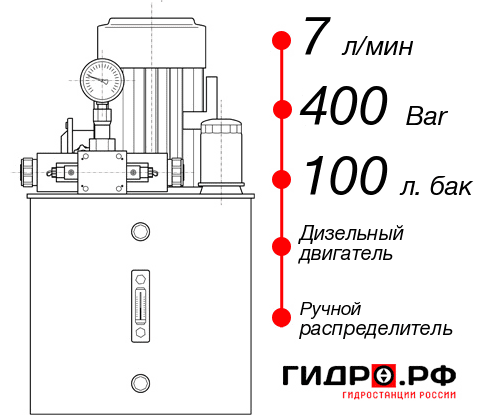 7 л/мин

400 Bar

100 л. бак

Дизельный двигатель

Ручной распределитель

ГИДРО.РФ
ГИДРОСТАНЦИИ РОССИИ