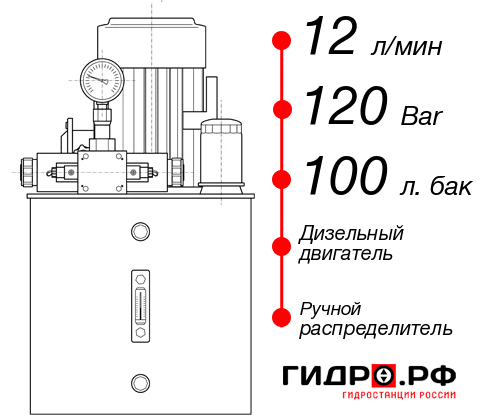 12 л/мин

120 Bar

100 л. бак

Дизельный двигатель

Ручной распределитель

ГИДРО.РФ
ГИДРОСТАНЦИИ РОССИИ