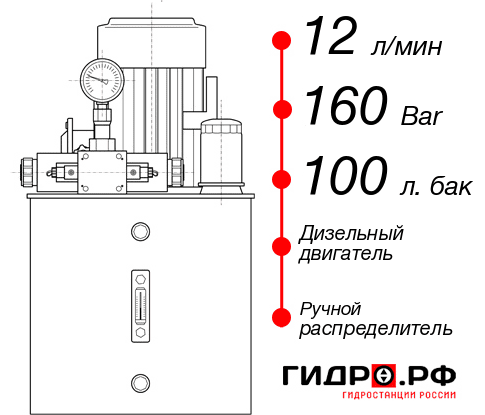 12 л/мин

160 Bar

100 л. бак

Дизельный двигатель

Ручной распределитель

ГИДРО.РФ

ГИДРОСТАНЦИИ РОССИИ