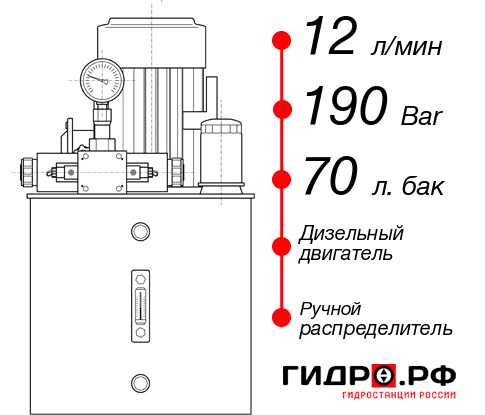 12 л/мин

190 Bar

70 л. бак

Дизельный двигатель

Ручной распределитель

ГИДРО.РФ
ГИДРОСТАНЦИИ РОССИИ