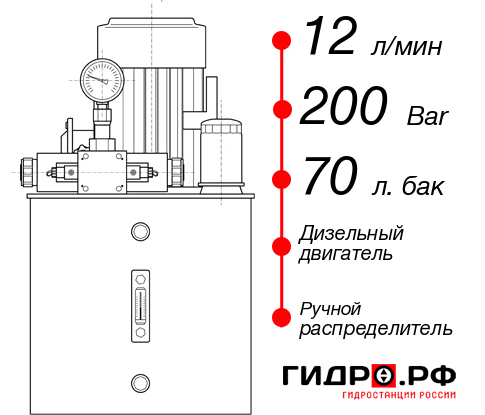 12 л/мин

200 Bar

70 л. бак

Дизельный двигатель

Ручной распределитель

ГИДРО.РФ
ГИДРОСТАНЦИИ РОССИИ