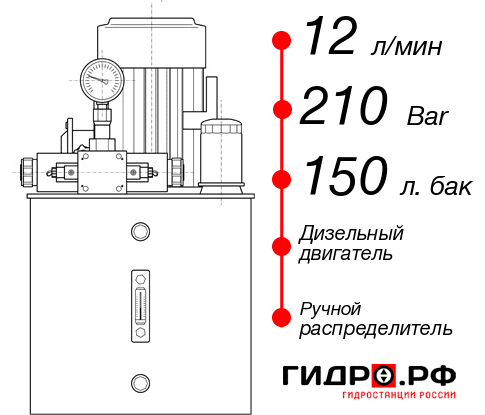 12 л/мин
210 Bar
150 л. бак
Дизельный двигатель
Ручной распределитель
ГИДРО.РФ
ГИДРОСТАНЦИИ РОССИИ