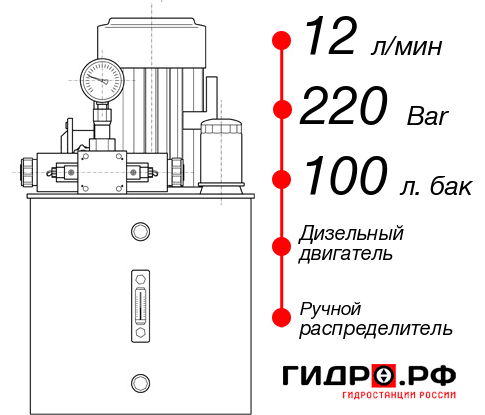 12 л/мин
220 Bar
100 л. бак
Дизельный двигатель
Ручной распределитель
ГИДРО.РФ
ГИДРОСТАНЦИИ РОССИИ