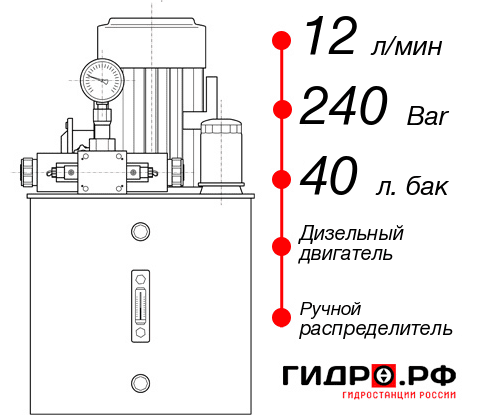 12 л/мин
240 Bar
40 л. бак
Дизельный двигатель
Ручной распределитель
ГИДРО.РФ
ГИДРОСТАНЦИИ РОССИИ