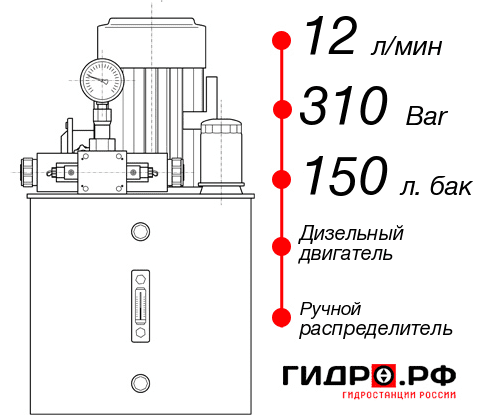 12 л/мин

310 Bar

150 л. бак

Дизельный двигатель

Ручной распределитель

ГИДРО.РФ
ГИДРОСТАНЦИИ РОССИИ