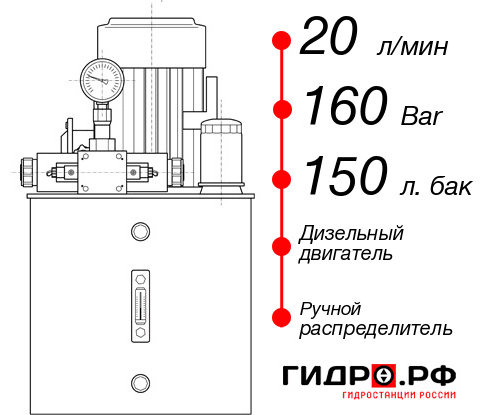 20 л/мин
160 Bar
150 л. бак
Дизельный двигатель
Ручной распределитель
ГИДРО.РФ
ГИДРОСТАНЦИИ РОССИИ