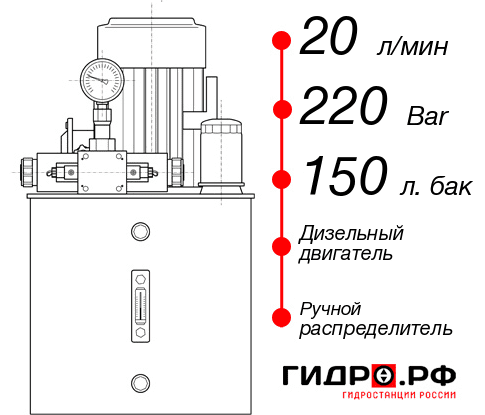 20 л/мин

220 Bar

150 л. бак

Дизельный двигатель

Ручной распределитель

ГИДРО.РФ
ГИДРОСТАНЦИИ РОССИИ