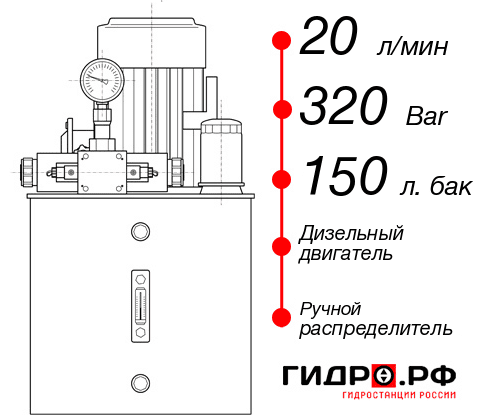 20 л/мин

320 Bar

150 л. бак

Дизельный двигатель

Ручной распределитель

ГИДРО.РФ

ГИДРОСТАНЦИИ РОССИИ