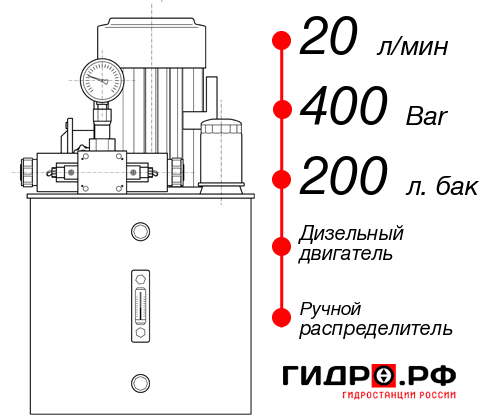 20 л/мин

400 Bar

200 л. бак

Дизельный двигатель

Ручной распределитель

ГИДРО.РФ
ГИДРОСТАНЦИИ РОССИИ