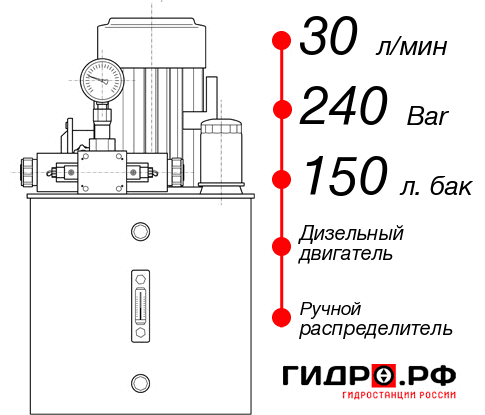 30 л/мин
240 Bar
150 л. бак
Дизельный двигатель
Ручной распределитель
ГИДРО.РФ
ГИДРОСТАНЦИИ РОССИИ