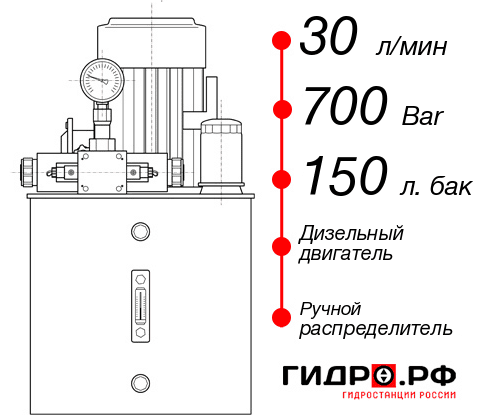 30 л/мин
700 Bar
150 л. бак
Дизельный двигатель
Ручной распределитель
ГИДРО.РФ
ГИДРОСТАНЦИИ РОССИИ