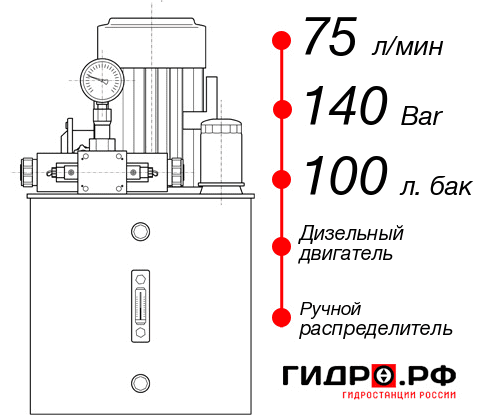 75 л/мин
140 Bar
100 л. бак
Дизельный двигатель
Ручной распределитель
ГИДРО.РФ
ГИДРОСТАНЦИИ РОССИИ