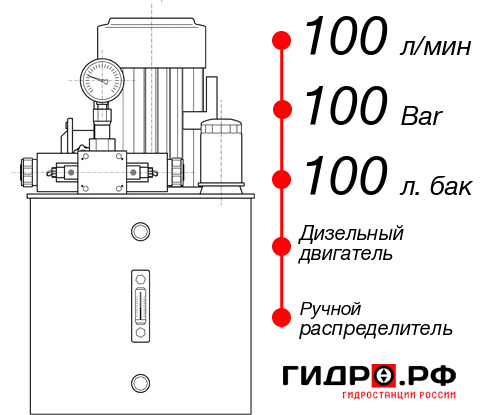 100 л/мин
100 Bar
100 л. бак
Дизельный двигатель
Ручной распределитель
ГИДРО.РФ
ГИДРОСТАНЦИИ РОССИИ