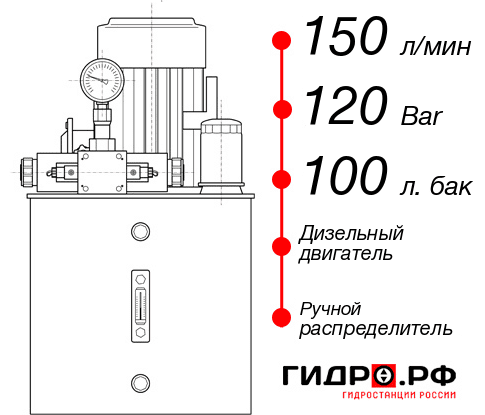 150 л/мин
120 Bar
100 л. бак
Дизельный двигатель
Ручной распределитель
ГИДРО.РФ
ГИДРОСТАНЦИИ РОССИИ