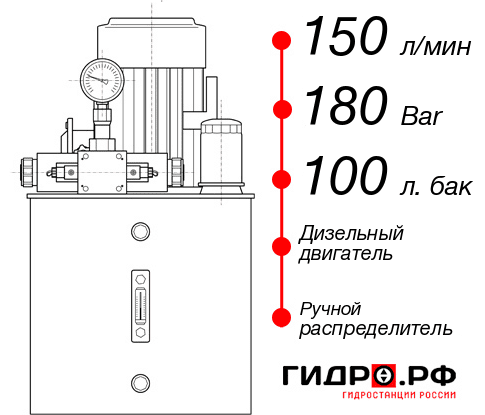 150 л/мин

180 Bar

100 л. бак

Дизельный двигатель

Ручной распределитель

ГИДРО.РФ
ГИДРОСТАНЦИИ РОССИИ