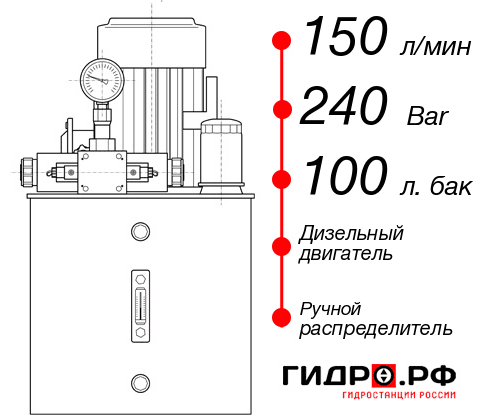 150 л/мин

240 Bar

100 л. бак

Дизельный двигатель

Ручной распределитель

ГИДРО.РФ
ГИДРОСТАНЦИИ РОССИИ