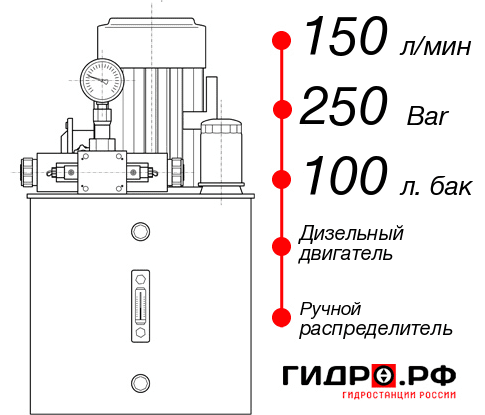 150 л/мин
250 Bar
100 л. бак
Дизельный двигатель
Ручной распределитель
ГИДРО.РФ
ГИДРОСТАНЦИИ РОССИИ