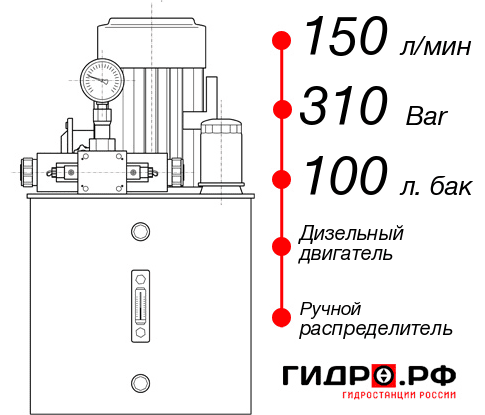 150 л/мин
310 Bar
100 л. бак
Дизельный двигатель
Ручной распределитель
ГИДРО.РФ
ГИДРОСТАНЦИИ РОССИИ