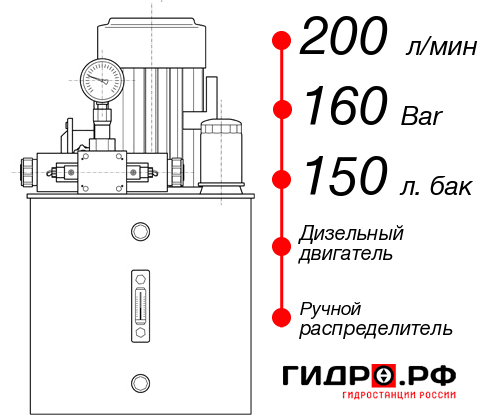 200 л/мин
160 Bar
150 л. бак
Дизельный двигатель
Ручной распределитель
ГИДРО.РФ
ГИДРОСТАНЦИИ РОССИИ