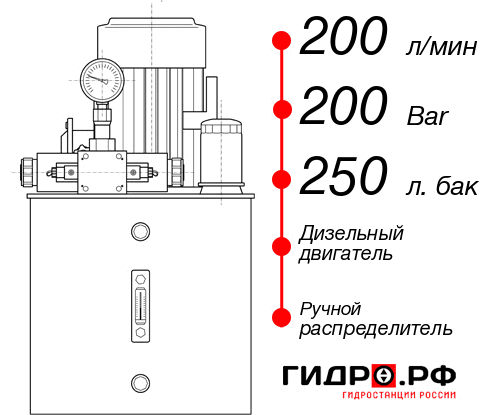 200 л/мин
200 Bar
250 л. бак
Дизельный двигатель
Ручной распределитель
ГИДРО.РФ
ГИДРОСТАНЦИИ РОССИИ