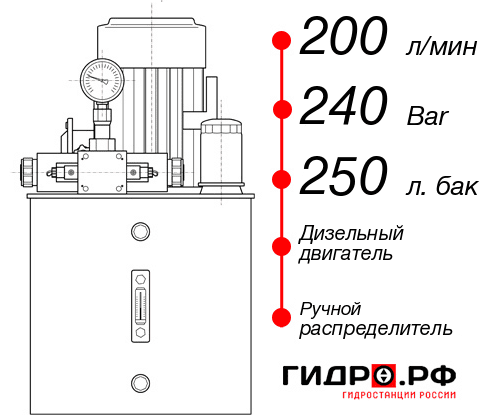 200 л/мин

240 Bar

250 л. бак

Дизельный двигатель

Ручной распределитель

ГИДРО.РФ
ГИДРОСТАНЦИИ РОССИИ