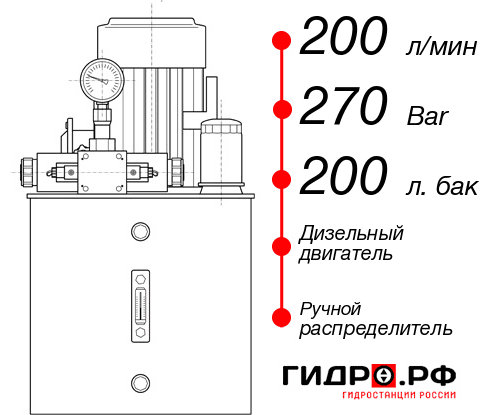 200 л/мин
270 Bar
200 л. бак
Дизельный двигатель
Ручной распределитель
ГИДРО.РФ
ГИДРОСТАНЦИИ РОССИИ