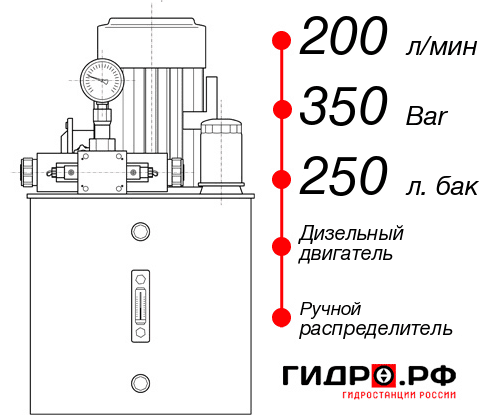 200 л/мин
350 Bar
250 л. бак
Дизельный двигатель
Ручной распределитель
ГИДРО.РФ
ГИДРОСТАНЦИИ РОССИИ