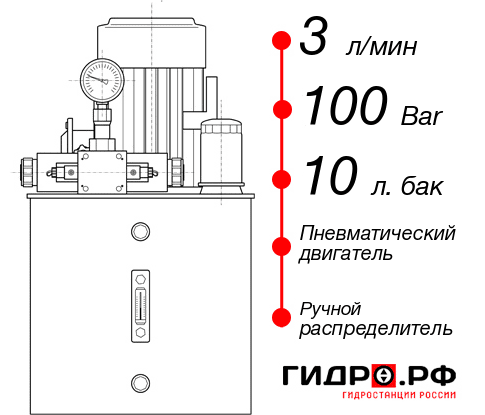 3 л/мин

100 Bar

10 л. бак

Пневматический двигатель

Ручной распределитель

ГИДРО.РФ
ГИДРОСТАНЦИИ РОССИИ