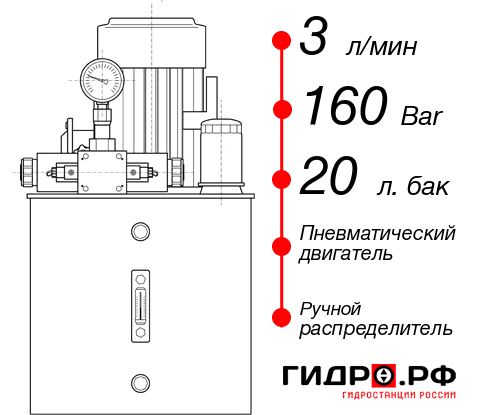 3 л/мин

160 Bar

20 л. бак

Пневматический двигатель

Ручной распределитель

ГИДРО.РФ

ГИДРОСТАНЦИИ РОССИИ