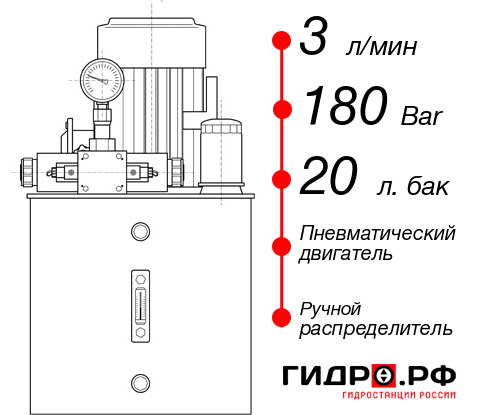 3 л/мин

180 Bar

20 л. бак

Пневматический двигатель

Ручной распределитель

ГИДРО.РФ

ГИДРОСТАНЦИИ РОССИИ