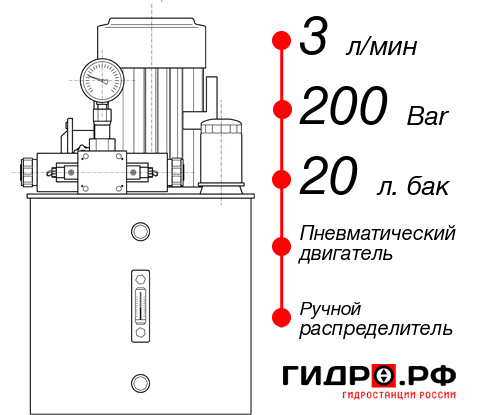 3 л/мин

200 Bar

20 л. бак

Пневматический двигатель

Ручной распределитель

ГИДРО.РФ
ГИДРОСТАНЦИИ РОССИИ