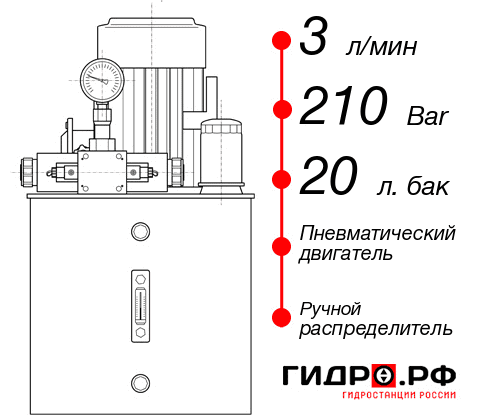 3 л/мин

210 Bar

20 л. бак

Пневматический двигатель

Ручной распределитель

ГИДРО.РФ
ГИДРОСТАНЦИИ РОССИИ