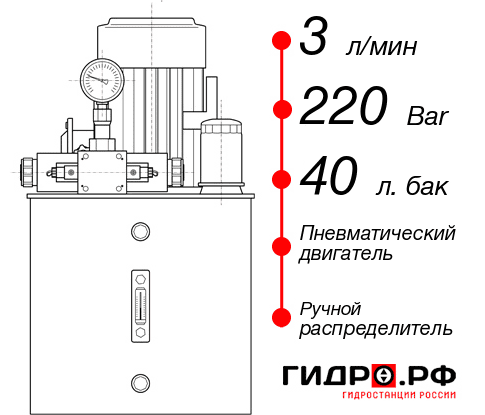 3 л/мин
220 Bar
40 л. бак
Пневматический двигатель
Ручной распределитель
ГИДРО.РФ
ГИДРОСТАНЦИИ РОССИИ