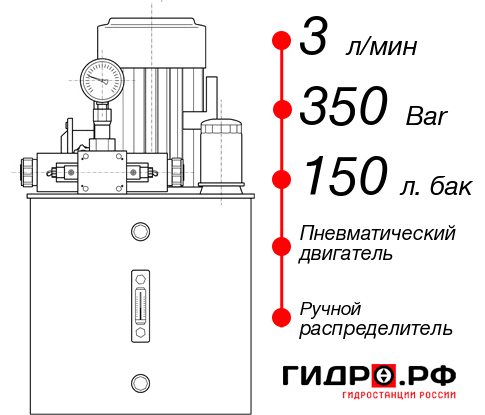 3 л/мин

350 Bar

150 л. бак

Пневматический двигатель

Ручной распределитель

ГИДРО.РФ
ГИДРОСТАНЦИИ РОССИИ