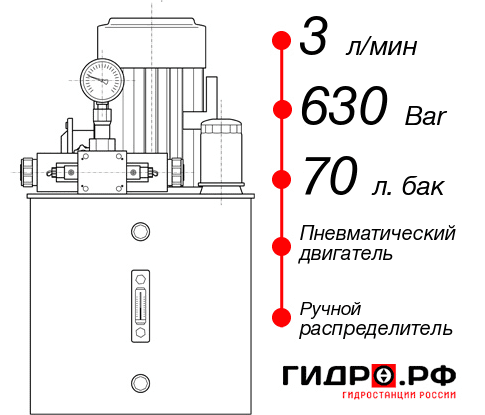 3 л/мин
630 Bar
70 л. бак
Пневматический двигатель
Ручной распределитель
ГИДРО.РФ
ГИДРОСТАНЦИИ РОССИИ