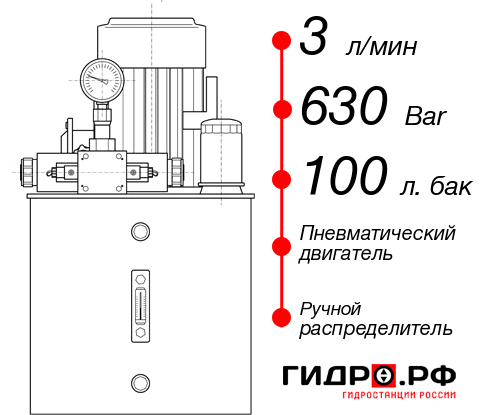 3 л/мин

630 Bar

100 л. бак

Пневматический двигатель

Ручной распределитель

ГИДРО.РФ

ГИДРОСТАНЦИИ РОССИИ