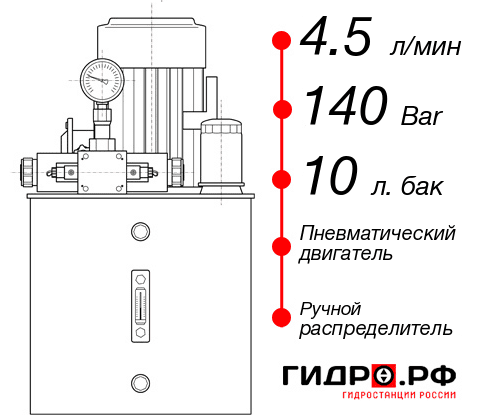 4.5 л/мин

140 Bar

10 л. бак

Пневматический двигатель

Ручной распределитель

ГИДРО.РФ
ГИДРОСТАНЦИИ РОССИИ