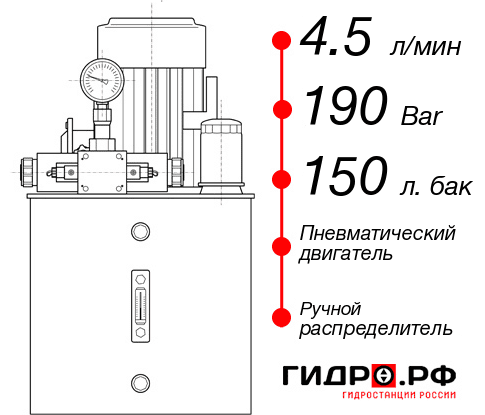 4.5 л/мин

190 Bar

150 л. бак

Пневматический двигатель

Ручной распределитель

ГИДРО.РФ

ГИДРОСТАНЦИИ РОССИИ