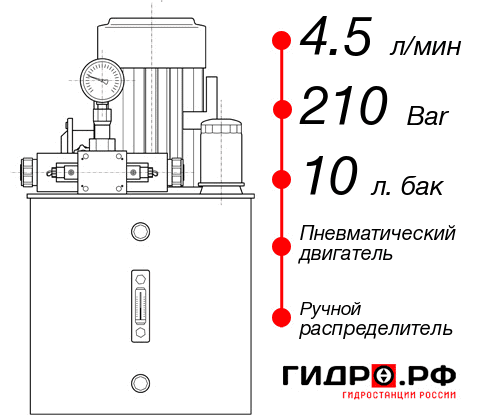 4.5 л/мин

210 Bar

10 л. бак

Пневматический двигатель

Ручной распределитель

ГИДРО.РФ
ГИДРОСТАНЦИИ РОССИИ