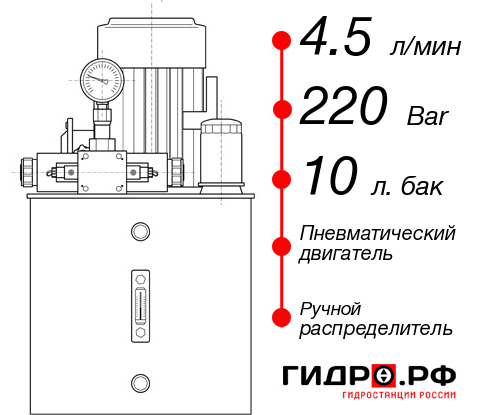 4.5 л/мин
220 Bar
10 л. бак
Пневматический двигатель
Ручной распределитель
ГИДРО.РФ
ГИДРОСТАНЦИИ РОССИИ