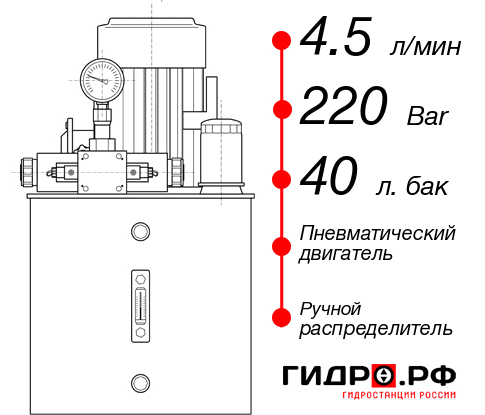 4.5 л/мин

220 Bar

40 л. бак

Пневматический двигатель

Ручной распределитель

ГИДРО.РФ
ГИДРОСТАНЦИИ РОССИИ