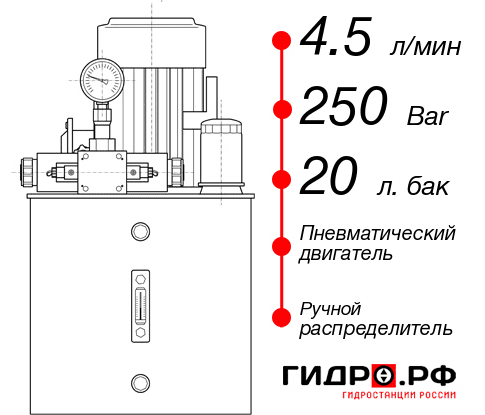 4.5 л/мин
250 Bar
20 л. бак
Пневматический двигатель
Ручной распределитель
ГИДРО.РФ
ГИДРОСТАНЦИИ РОССИИ